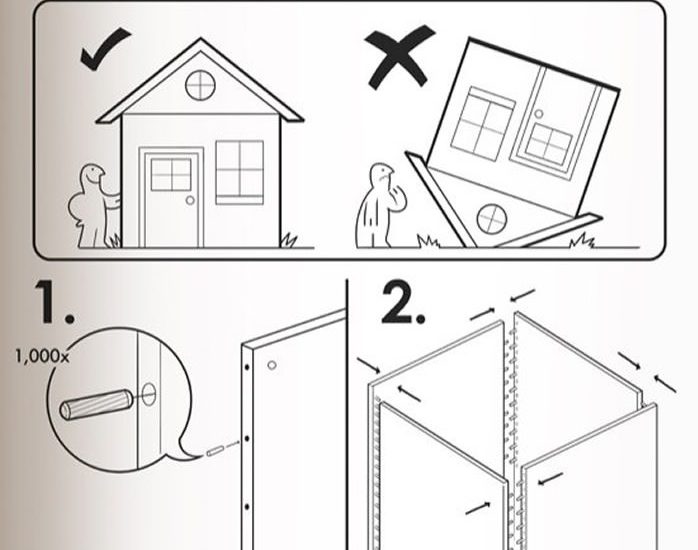 1.

1,000x

2.